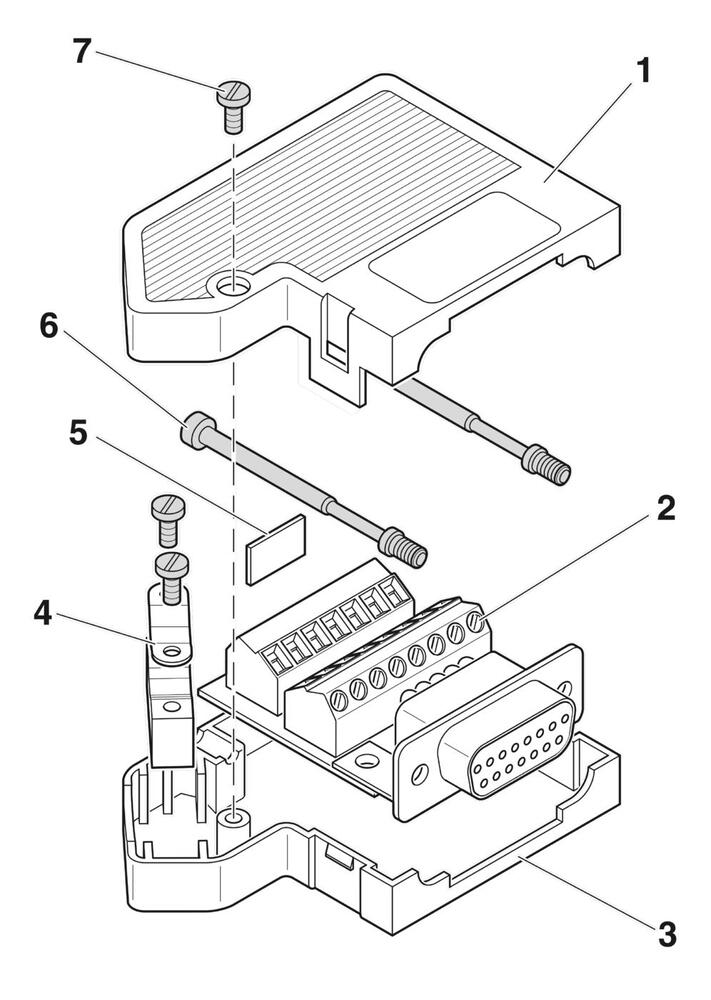 7
1
6
5
2
4
3